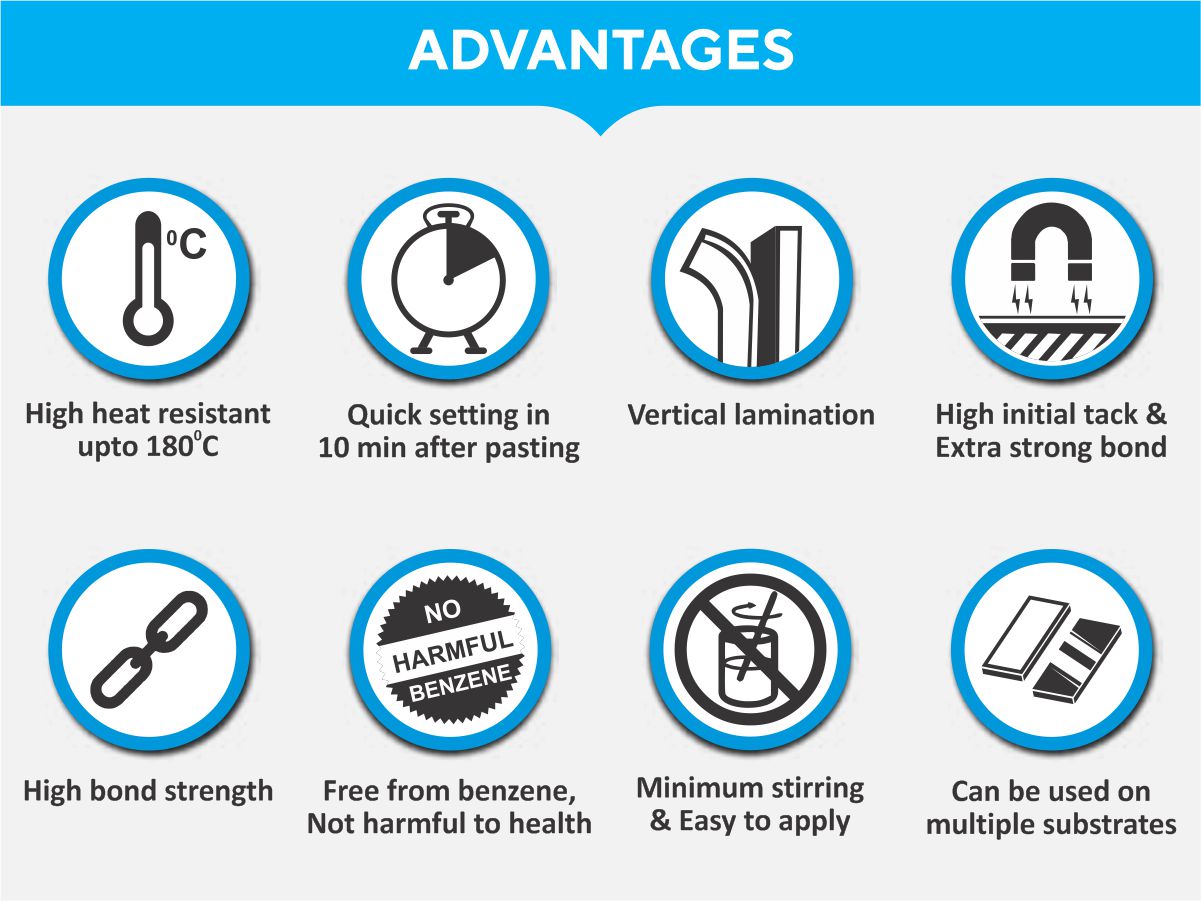 ADVANTAGES

$^0$C

High heat resistant upto 180$^0$C

Quick setting in 10 min after pasting

Vertical lamination

High initial tack & Extra strong bond

High bond strength

NO HARMFUL BENZENE

Free from benzene, Not harmful to health

Minimum stirring & Easy to apply

Can be used on multiple substrates